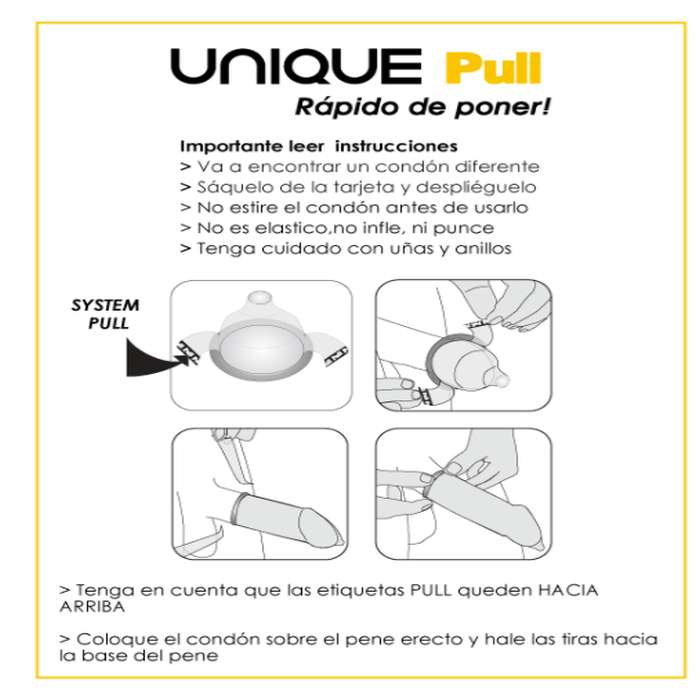 UNIQUE Pull
Rápido de poner!

Importante leer instrucciones
> Va a encontrar un condón diferente
> Sáquelo de la tarjeta y despliéguelo
> No estire el condón antes de usarlo
> No es elastico,no infle, ni punce
> Tenga cuidado con uñas y anillos

SYSTEM PULL

> Tenga en cuenta que las etiquetas PULL queden HACIA ARRIBA

> Coloque el condón sobre el pene erecto y hale las tiras hacia la base del pene